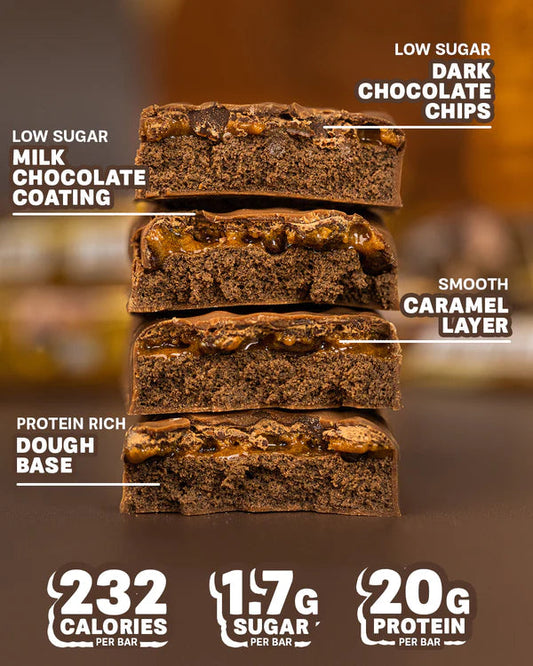 LOW SUGAR
DARK CHOCOLATE CHIPS

LOW SUGAR
MILK CHOCOLATE COATING

SMOOTH
CARAMEL LAYER

PROTEIN RICH
DOUGH BASE

232 CALORIES PER BAR

1.7G SUGAR PER BAR

20G PROTEIN PER BAR