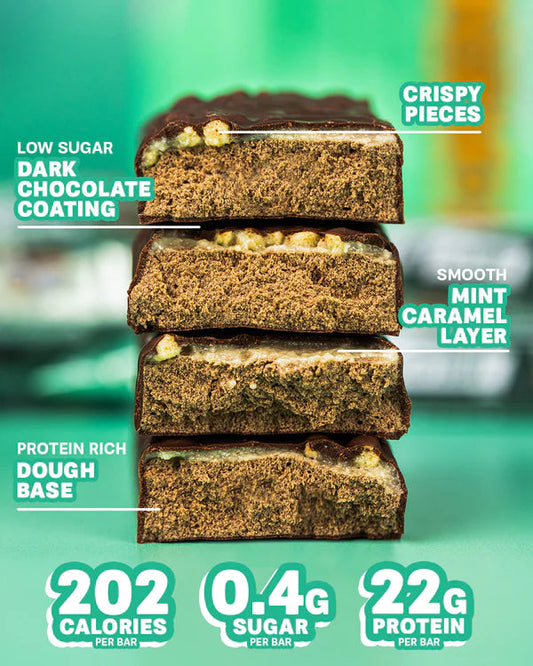 CRISPY PIECES

LOW SUGAR
DARK CHOCOLATE COATING

SMOOTH
MINT CARAMEL LAYER

PROTEIN RICH
DOUGH BASE

202 CALORIES PER BAR

0.4G SUGAR PER BAR

22G PROTEIN PER BAR